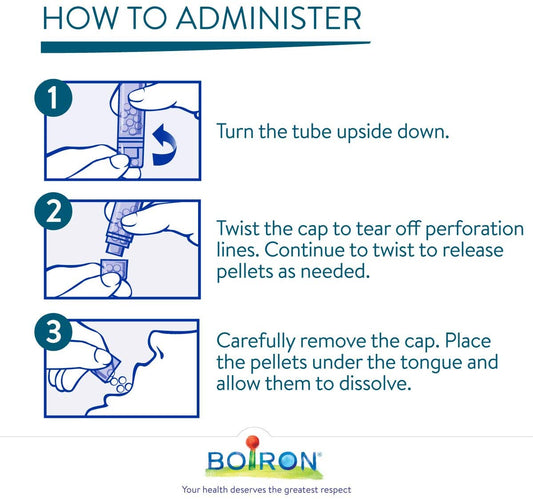 HOW TO ADMINISTER

1

Turn the tube upside down.

2

Twist the cap to tear off perforation lines. Continue to twist to release pellets as needed.

3

Carefully remove the cap. Place the pellets under the tongue and allow them to dissolve.

BOIRON®

Your health deserves the greatest respect