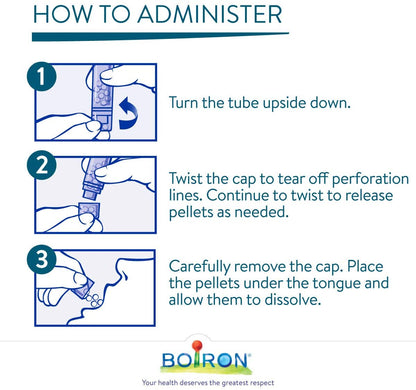 HOW TO ADMINISTER

1

Turn the tube upside down.

2

Twist the cap to tear off perforation lines. Continue to twist to release pellets as needed.

3

Carefully remove the cap. Place the pellets under the tongue and allow them to dissolve.

BOIRON®

Your health deserves the greatest respect