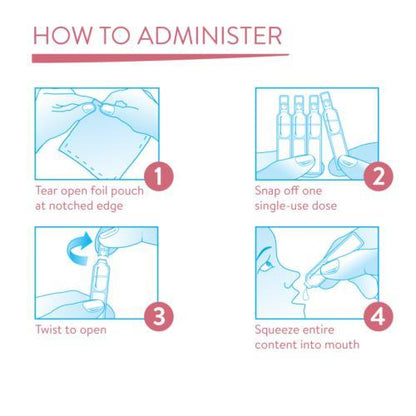 HOW TO ADMINISTER

1
Tear open foil pouch at notched edge

2
Snap off one single-use dose

3
Twist to open

4
Squeeze entire content into mouth